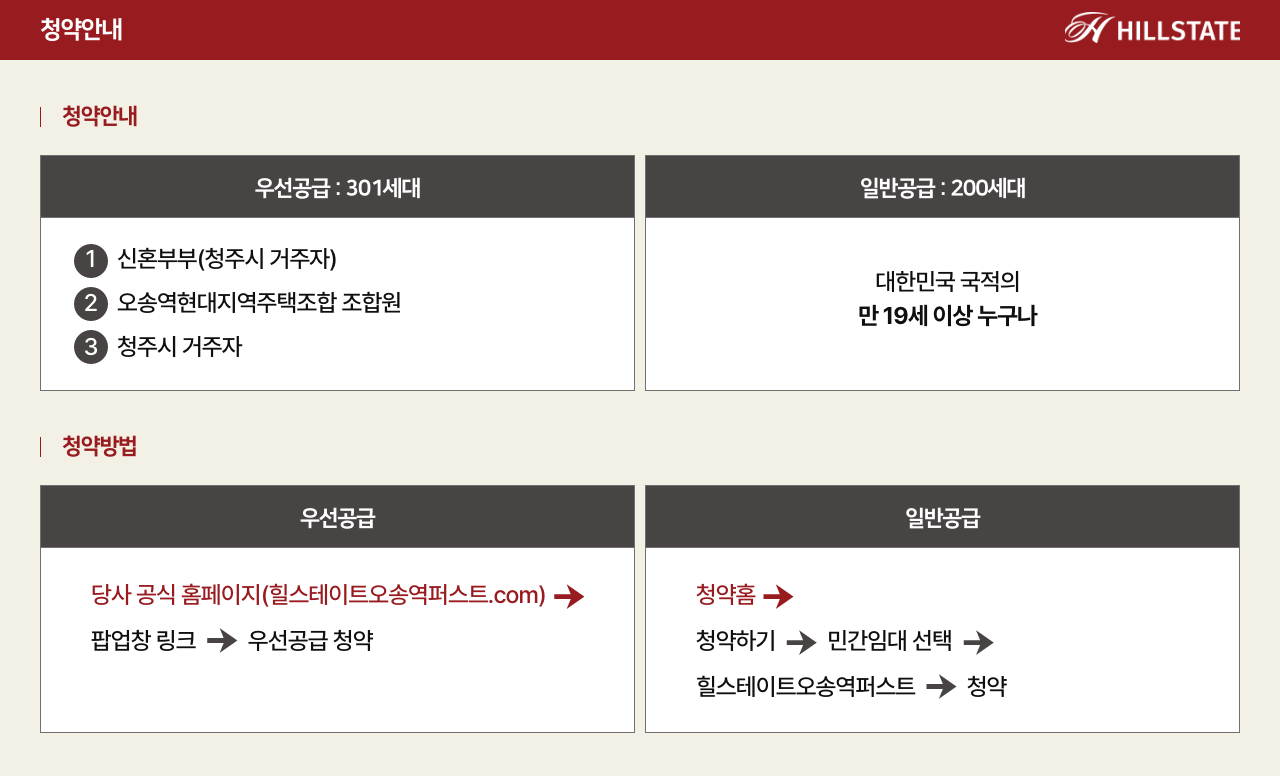 청약안내

HILLSTATE

청약안내

우선공급 : 301세대

1 신혼부부(청주시 거주자)
2 오송역현대지역주택조합 조합원
3 청주시 거주자

일반공급 : 200세대

대한민국 국적의
만 19세 이상 누구나

청약방법

우선공급

당사 공식 홈페이지(힐스테이트오송역퍼스트.com) →
팝업창 링크 → 우선공급 청약

일반공급

청약홈 →
청약하기 → 민간임대 선택 →
힐스테이트오송역퍼스트 → 청약